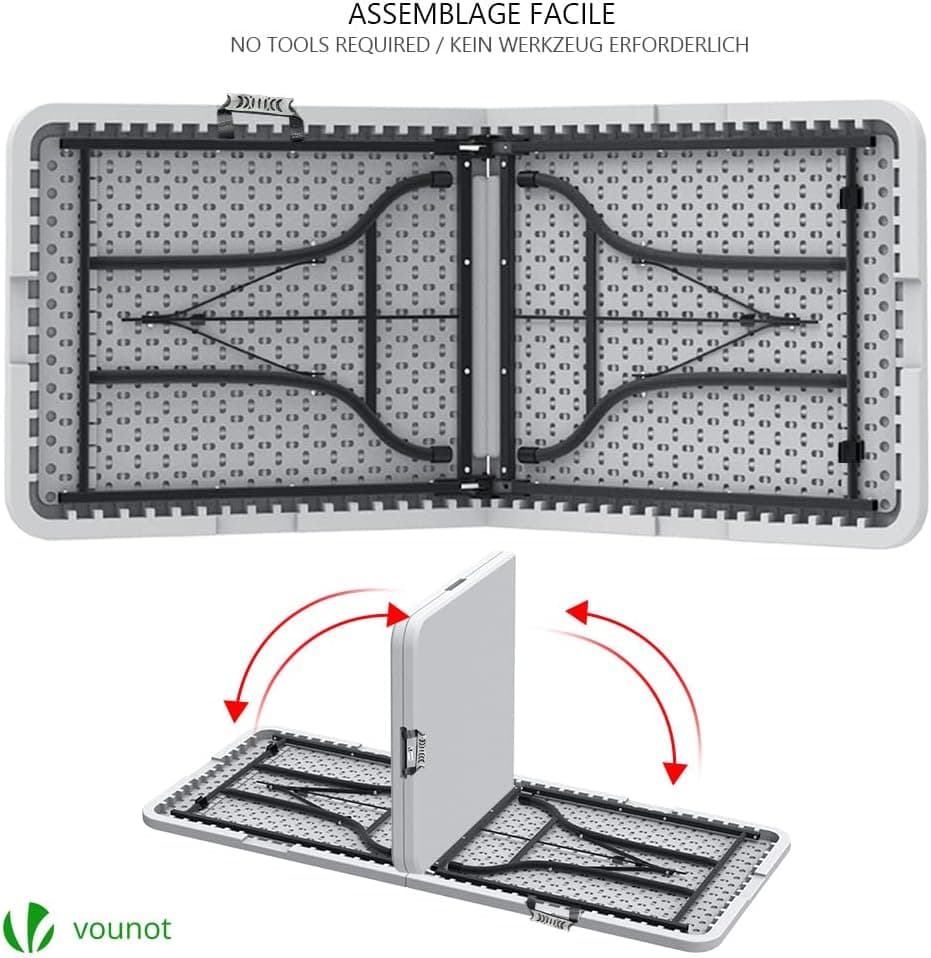 ASSEMBLAGE FACILE
NO TOOLS REQUIRED / KEIN WERKZEUG ERFORDERLICH

vounot