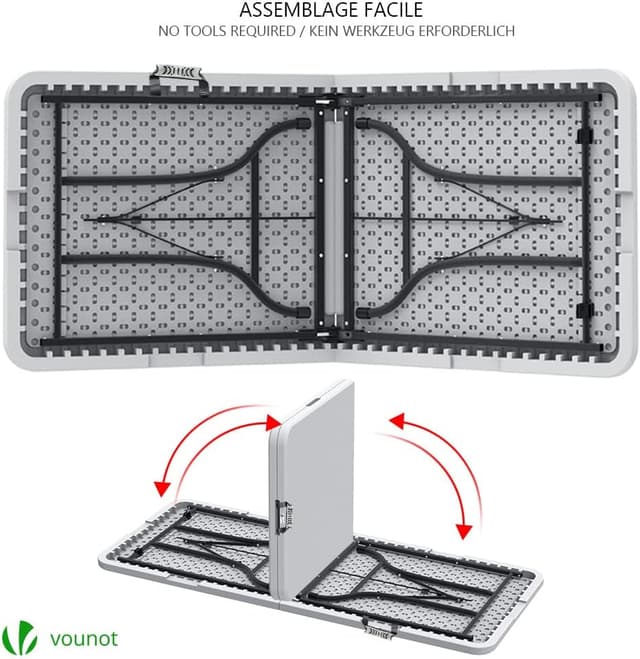 ASSEMBLAGE FACILE
NO TOOLS REQUIRED / KEIN WERKZEUG ERFORDERLICH

vounot