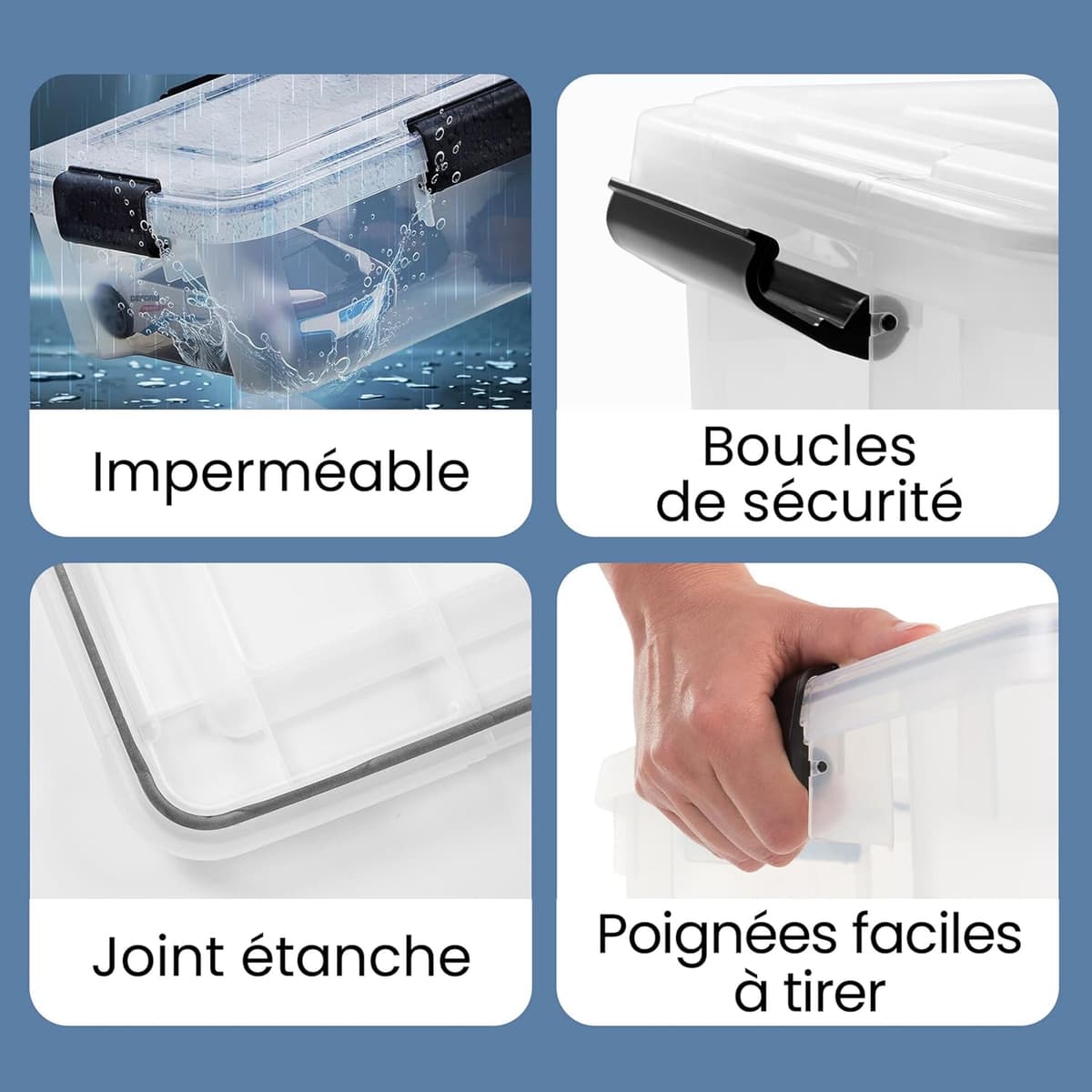 Imperméable

Boucles de sécurité

Joint étanche

Poignées faciles à tirer