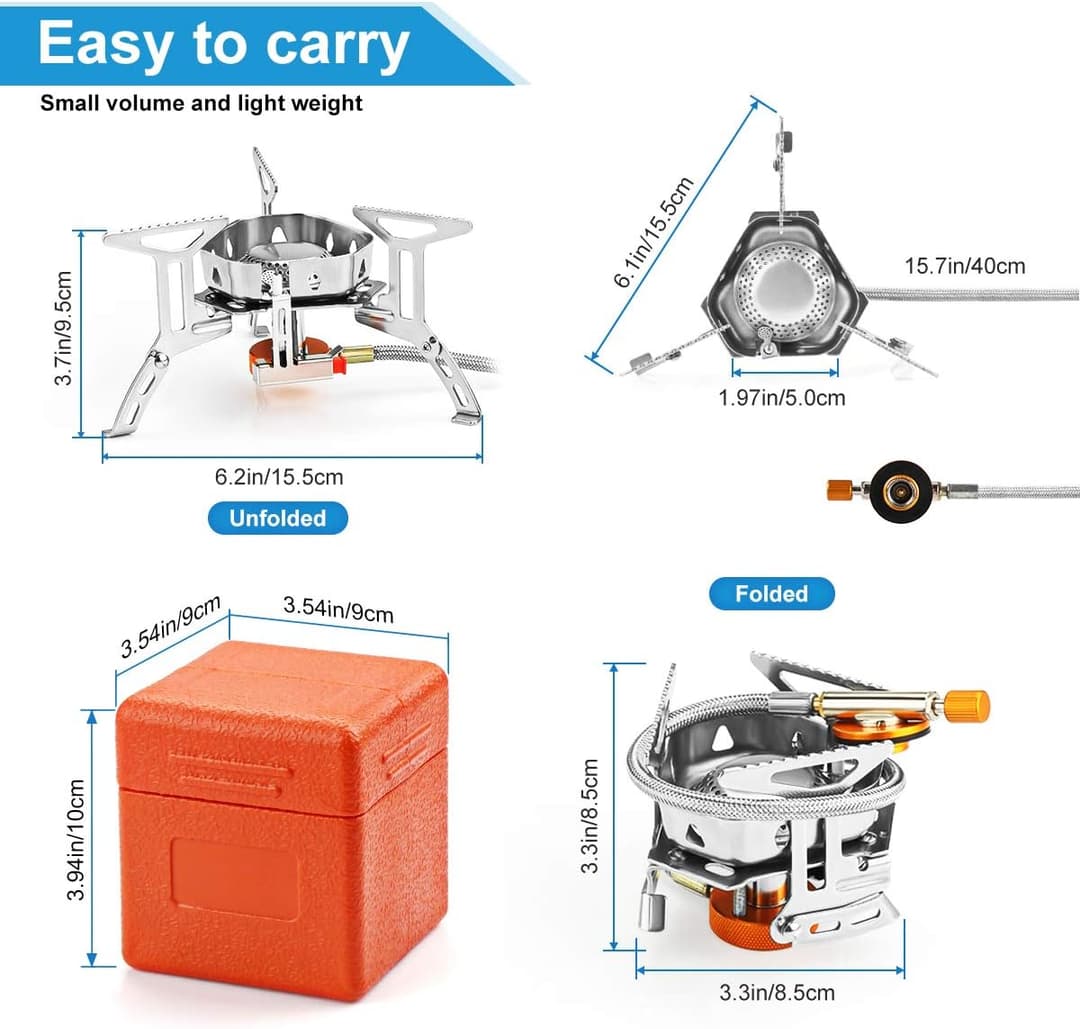 Easy to carry

Small volume and light weight

3.7in/9.5cm

6.2in/15.5cm

Unfolded

6.1in/15.5cm

15.7in/40cm

1.97in/5.0cm

Folded

3.54in/9cm

3.54in/9cm

3.94in/10cm

3.3in/8.5cm

3.3in/8.5cm