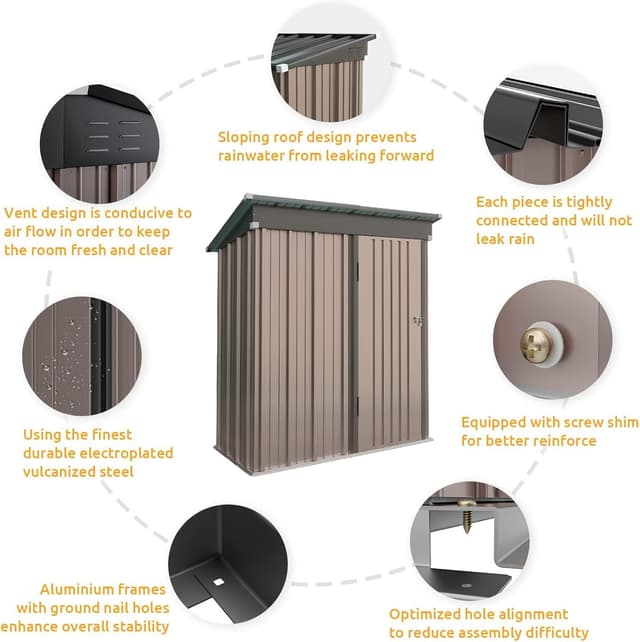 Sloping roof design prevents rainwater from leaking forward

Vent design is conducive to air flow in order to keep the room fresh and clear

Each piece is tightly connected and will not leak rain

Using the finest durable electroplated vulcanized steel

Equipped with screw shim for better reinforce

Aluminium frames with ground nail holes enhance overall stability

Optimized hole alignment to reduce assembly difficulty