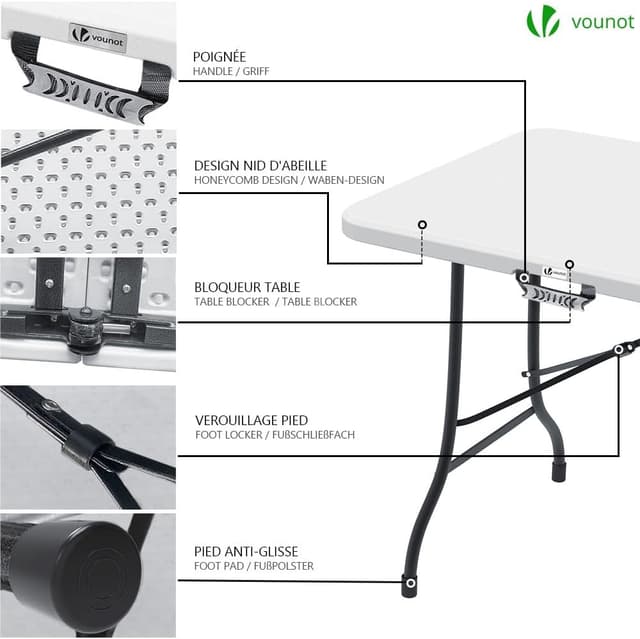 vounot

vounot

POIGNÉE
HANDLE / GRIFF

DESIGN NID D'ABEILLE
HONEYCOMB DESIGN / WABEN-DESIGN

BLOQUEUR TABLE
TABLE BLOCKER / TABLE BLOCKER

VEROUILLAGE PIED
FOOT LOCKER / FUßSCHLIEßFACH

PIED ANTI-GLISSE
FOOT PAD / FUßPOLSTER

vounot