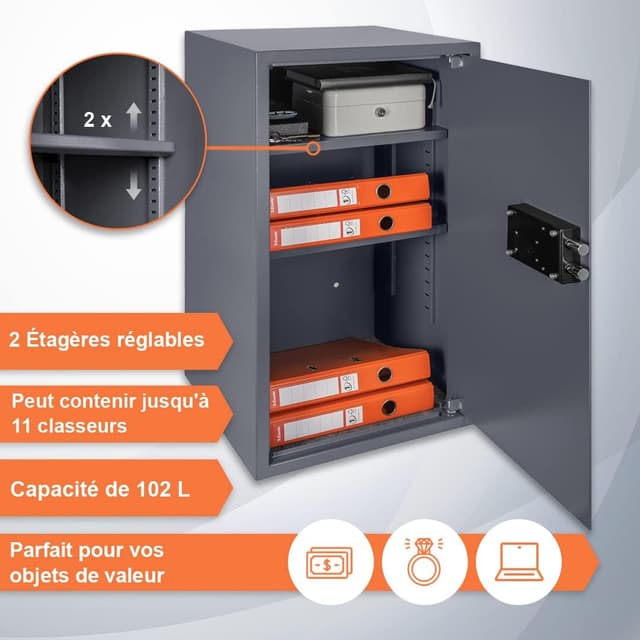 2 x

2 Étagères réglables

Peut contenir jusqu'à 11 classeurs

Capacité de 102 L

Parfait pour vos objets de valeur

-$-