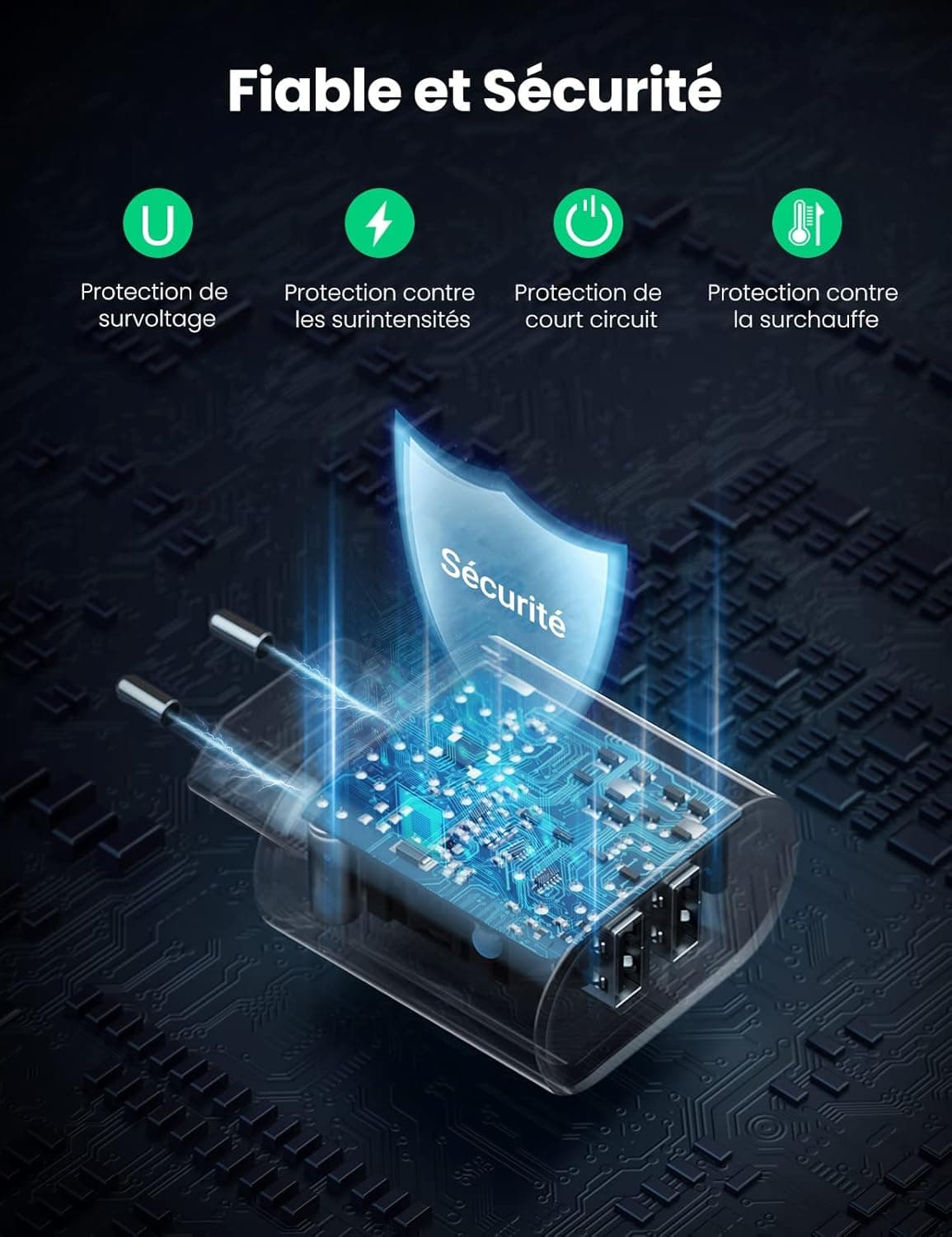 Fiable et Sécurité

U

Protection de survoltage

Protection contre les surintensités

Protection de court circuit

Protection contre la surchauffe

Sécurité