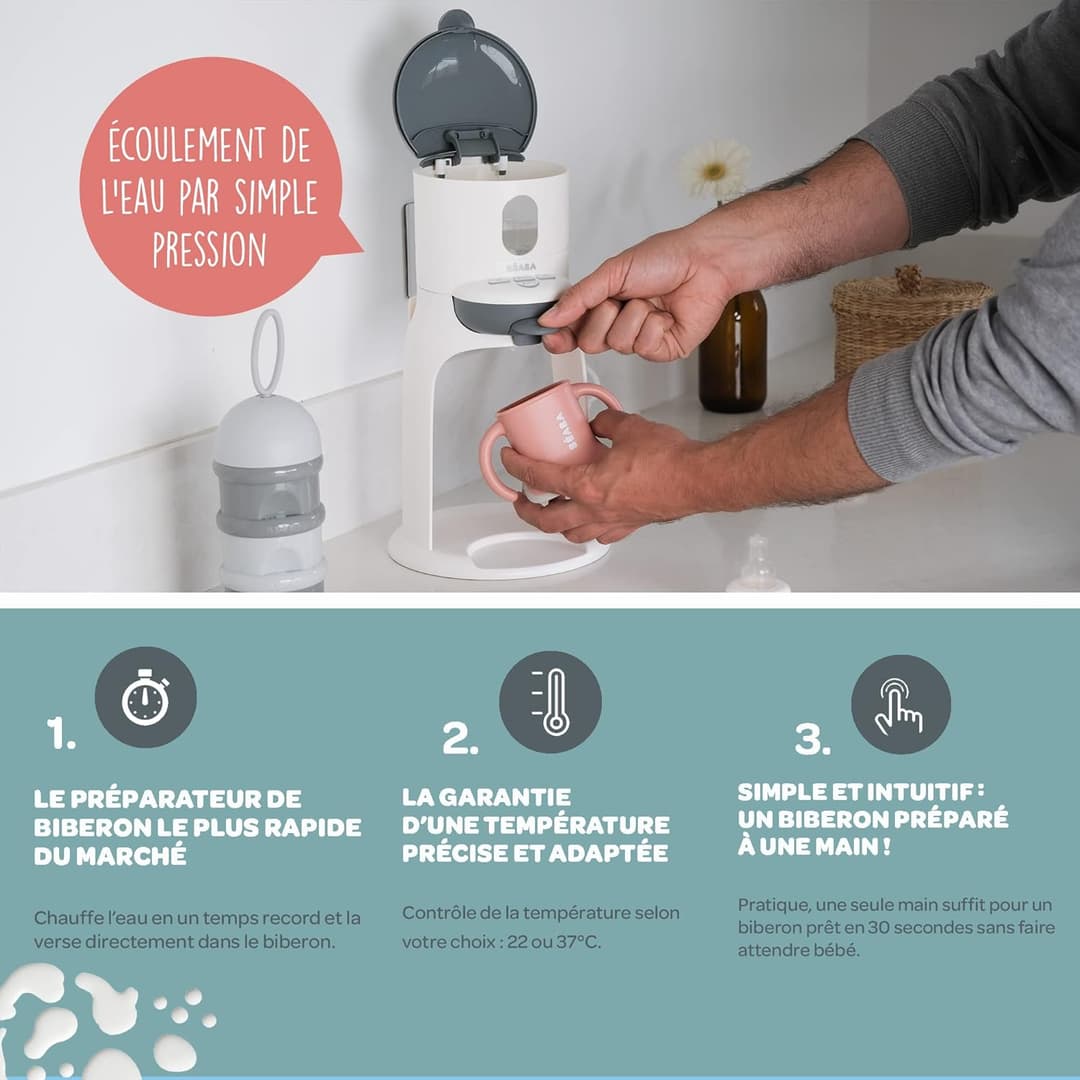 ÉCOULEMENT DE L'EAU PAR SIMPLE PRESSION

BÉABA

BÉABA

1.

LE PRÉPARATEUR DE BIBERON LE PLUS RAPIDE DU MARCHÉ

Chauffe l'eau en un temps record et la verse directement dans le biberon.

2.

LA GARANTIE D'UNE TEMPÉRATURE PRÉCISE ET ADAPTÉE

Contrôle de la température selon votre choix : 22 ou 37°C.

3.

SIMPLE ET INTUITIF : UN BIBERON PRÉPARÉ À UNE MAIN !

Pratique, une seule main suffit pour un biberon prêt en 30 secondes sans faire attendre bébé.