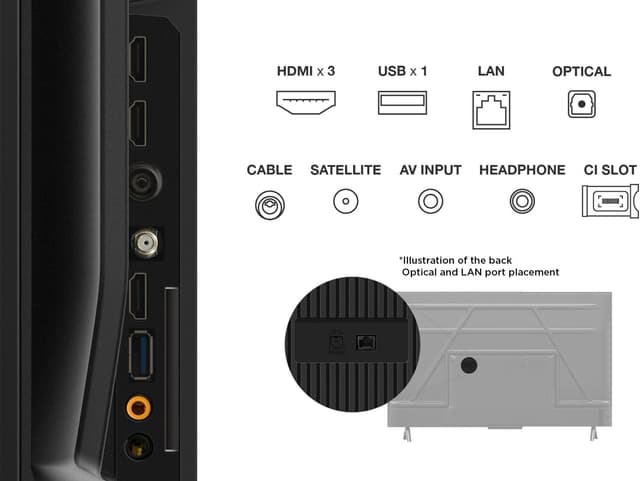 HDMI x 3
USB x 1
LAN
OPTICAL

CABLE
SATELLITE
AV INPUT
HEADPHONE
CI SLOT

*Illustration of the back
Optical and LAN port placement