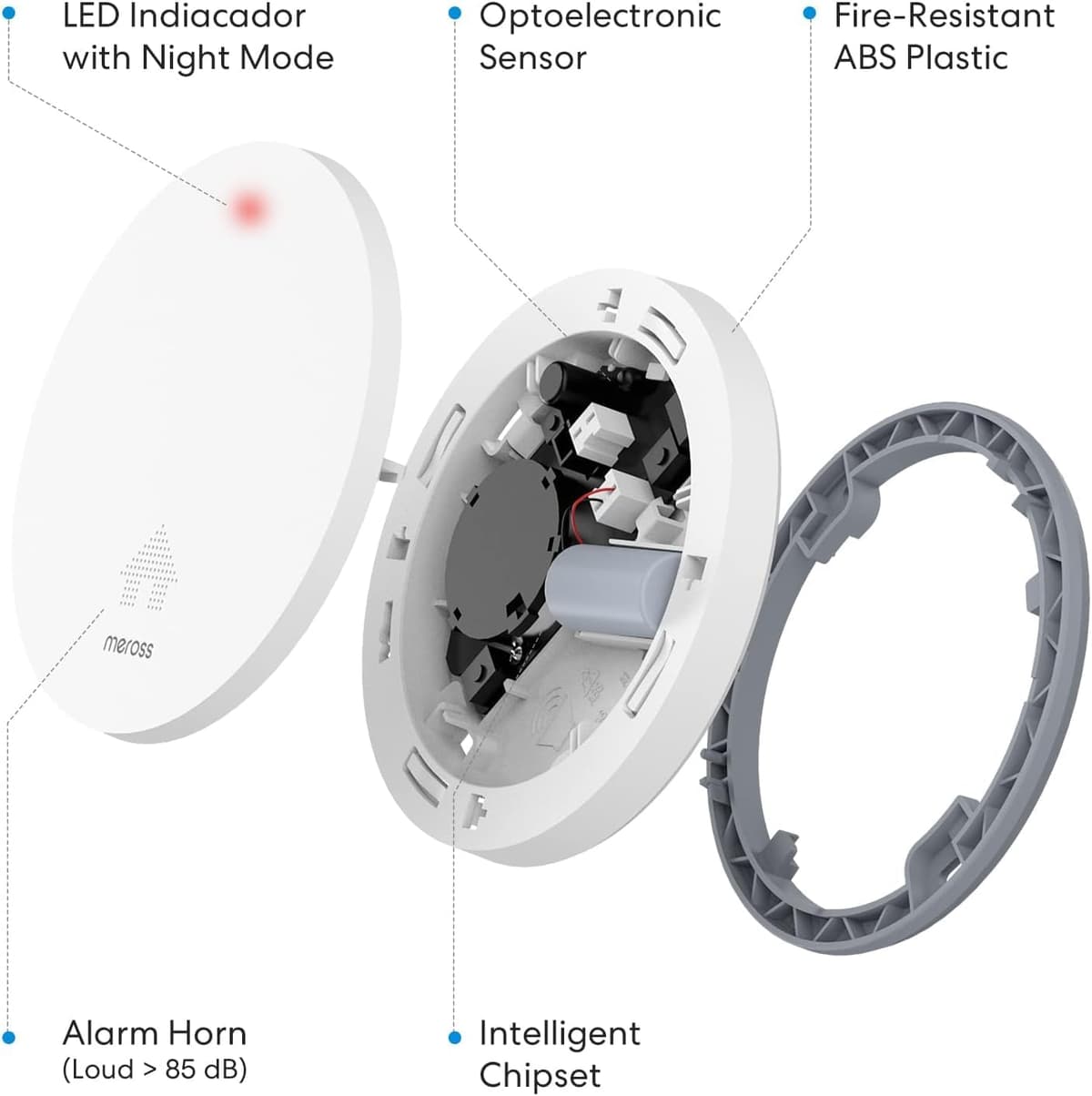 LED Indiacador with Night Mode

Optoelectronic Sensor

Fire-Resistant ABS Plastic

meross

Alarm Horn
(Loud > 85 dB)

Intelligent Chipset