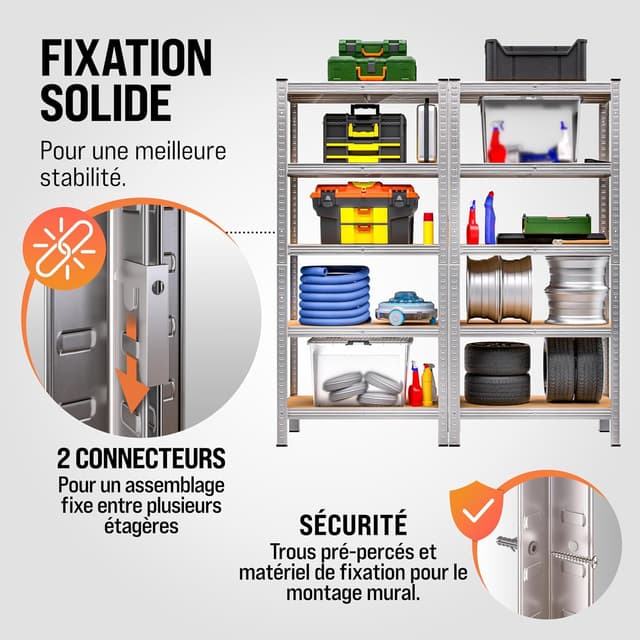 FIXATION SOLIDE

Pour une meilleure stabilité.

2 CONNECTEURS

Pour un assemblage fixe entre plusieurs étagères

SÉCURITÉ

Trous pré-percés et matériel de fixation pour le montage mural.