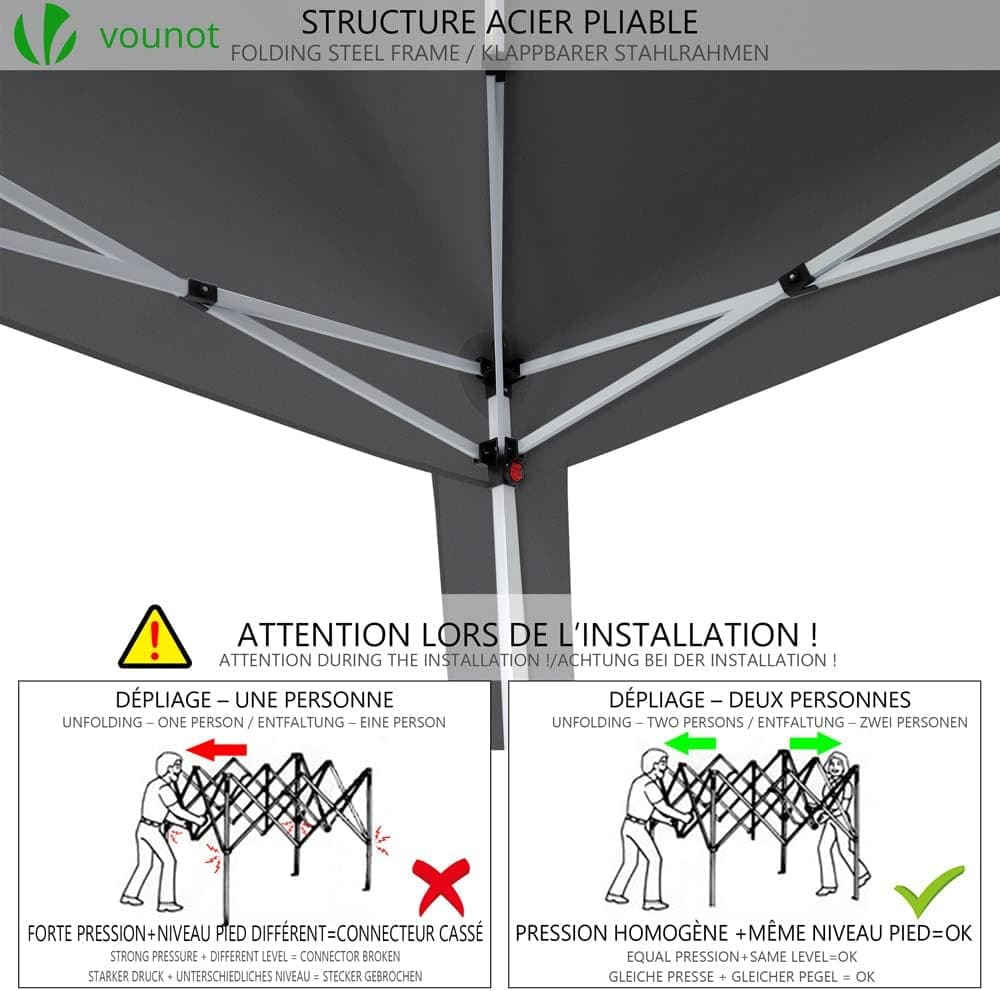 vounot

STRUCTURE ACIER PLIABLE
FOLDING STEEL FRAME / KLAPPBARER STAHLRAHMEN

ATTENTION LORS DE L'INSTALLATION !
ATTENTION DURING THE INSTALLATION !/ACHTUNG BEI DER INSTALLATION !

DÉPLIAGE – UNE PERSONNE
UNFOLDING – ONE PERSON / ENTFALTUNG – EINE PERSON

FORTE PRESSION+NIVEAU PIED DIFFÉRENT=CONNECTEUR CASSÉ
STRONG PRESSURE + DIFFERENT LEVEL = CONNECTOR BROKEN
STARKER DRUCK + UNTERSCHIEDLICHES NIVEAU = STECKER GEBROCHEN

DÉPLIAGE – DEUX PERSONNES
UNFOLDING – TWO PERSONS / ENTFALTUNG – ZWEI PERSONEN

PRESSION HOMOGÈNE +MÊME NIVEAU PIED=OK
EQUAL PRESSION+SAME LEVEL=OK
GLEICHE PRESSE + GLEICHER PEGEL = OK