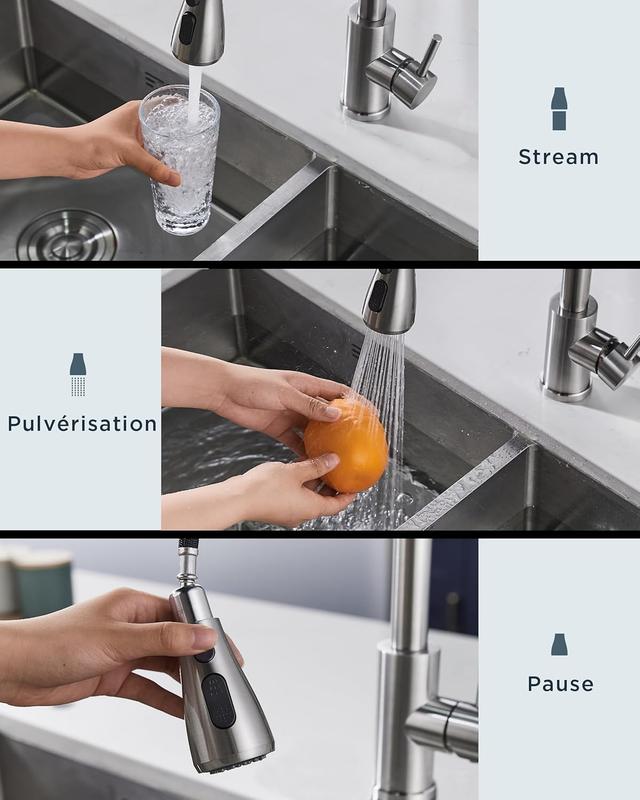 Stream

Pulvérisation

Pause